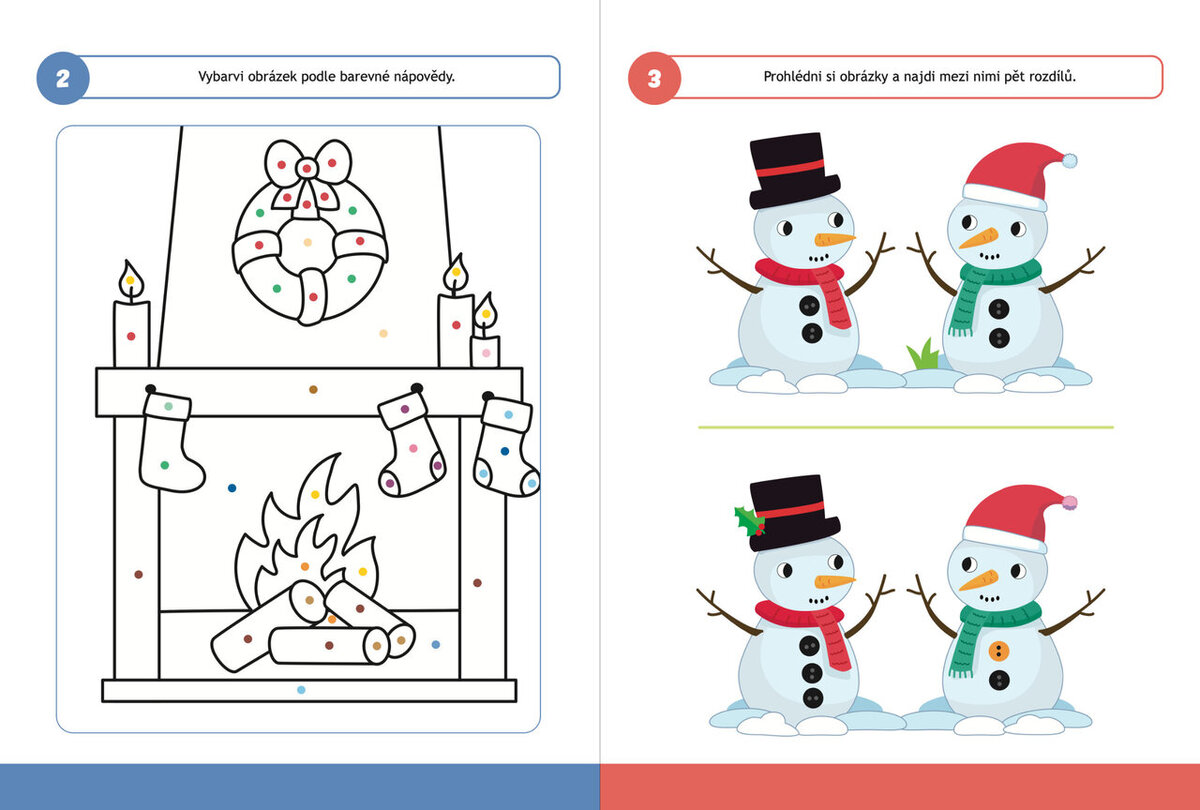 2

Vybarvi obrázek podle barevné nápovědy.

3

Prohlédni si obrázky a najdi mezi nimi pět rozdílů.