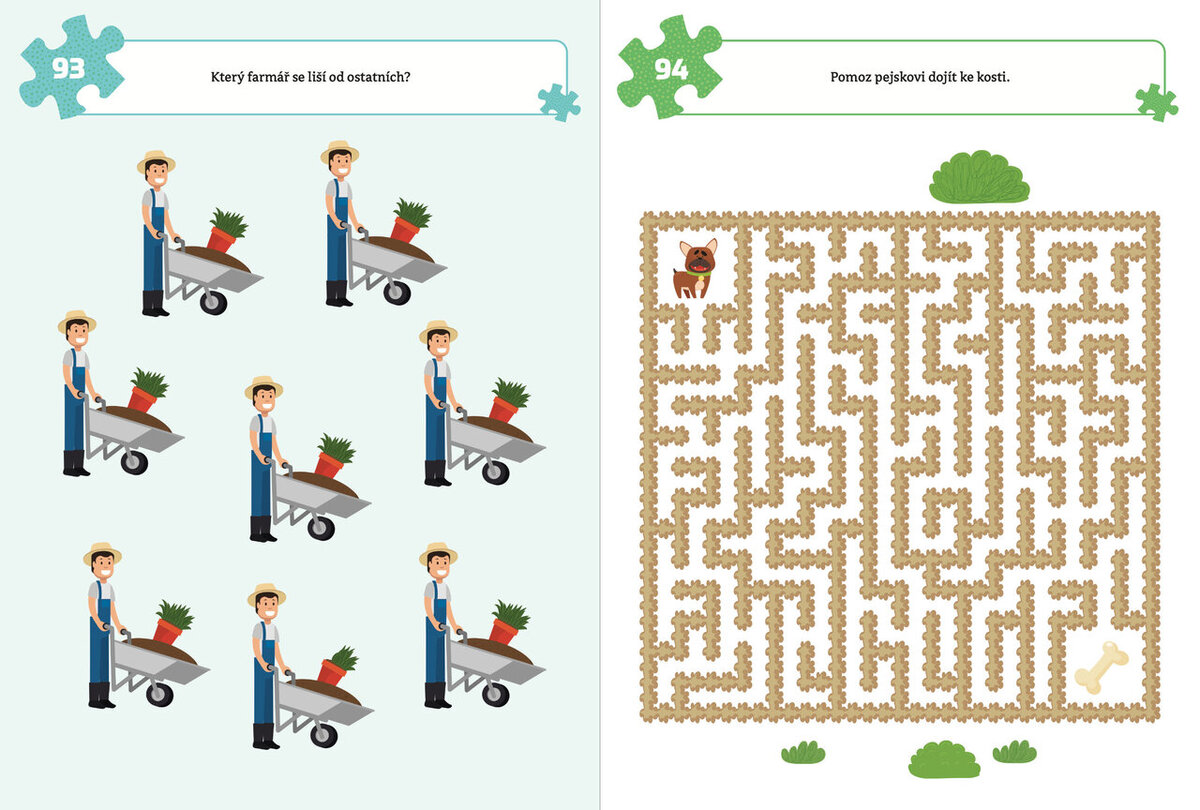 93

Který farmář se liší od ostatních?

94

Pomoz pejskovi dojít ke kosti.