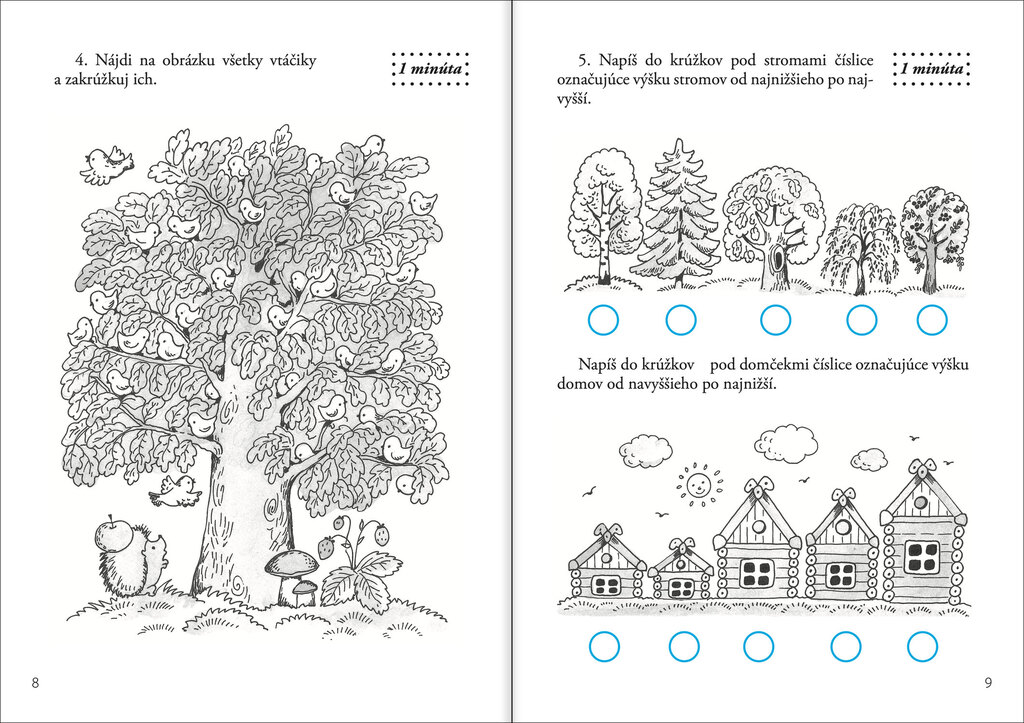 4. Nájdi na obrázku všetky vtáčiky a zakrúžkuj ich.

1 minúta

8

5. Napíš do krúžkov pod stromami číslice označujúce výšku stromov od najnižšieho po najvyšší.

1 minúta

Napíš do krúžkov pod domčekmi číslice označujúce výšku domov od navyššieho po najnižší.

9