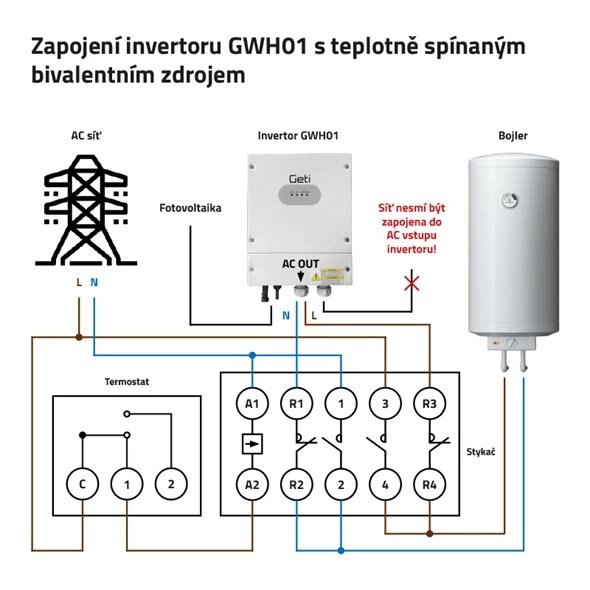 Zapojení invertoru GWH01 s teplotně spínaným bivalentním zdrojem

AC síť

Invertor GWH01

Bojler

Geti

Fotovoltaika

Síť nesmí být zapojena do AC vstupu invertoru!

AC OUT

L N

N L

Termostat

C 1 2

A1 R1 1 3 R3

A2 R2 2 4 R4

Stykač