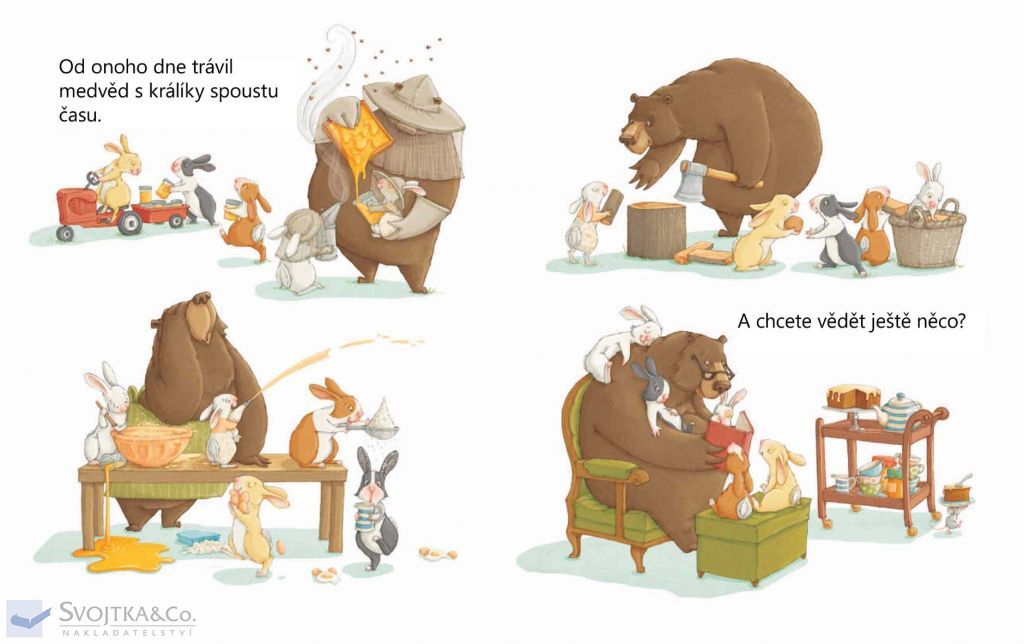 Od onoho dne trávil medvěd s králíky spoustu času.

A chcete vědět ještě něco?

SVOJTKA&Co.
NAKLADATELSTVÍ