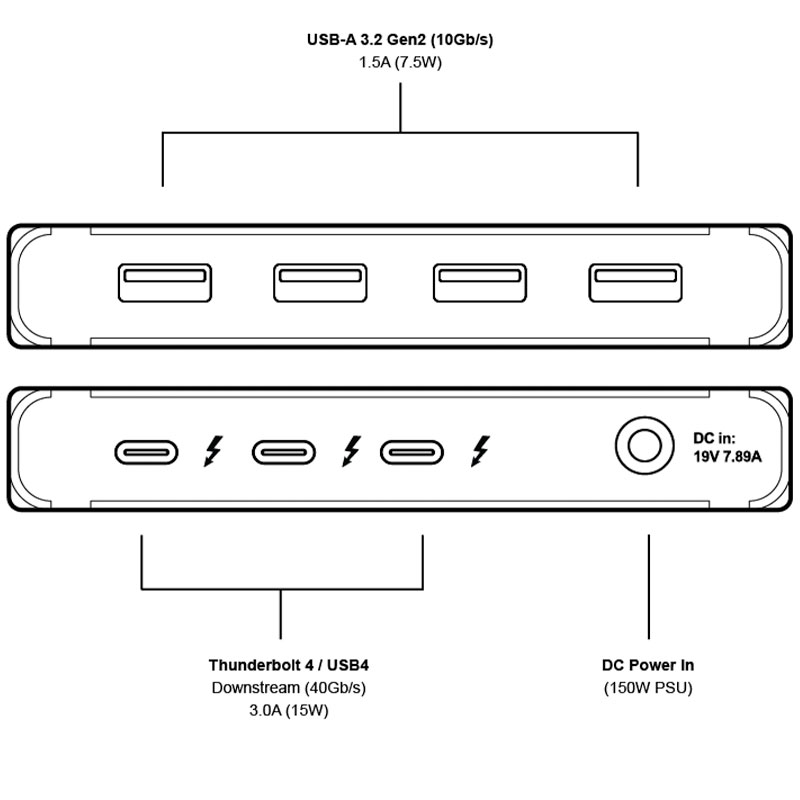 USB-A 3.2 Gen2 (10Gb/s)
1.5A (7.5W)

DC in:
19V 7.89A

Thunderbolt 4 / USB4
Downstream (40Gb/s)
3.0A (15W)

DC Power In
(150W PSU)