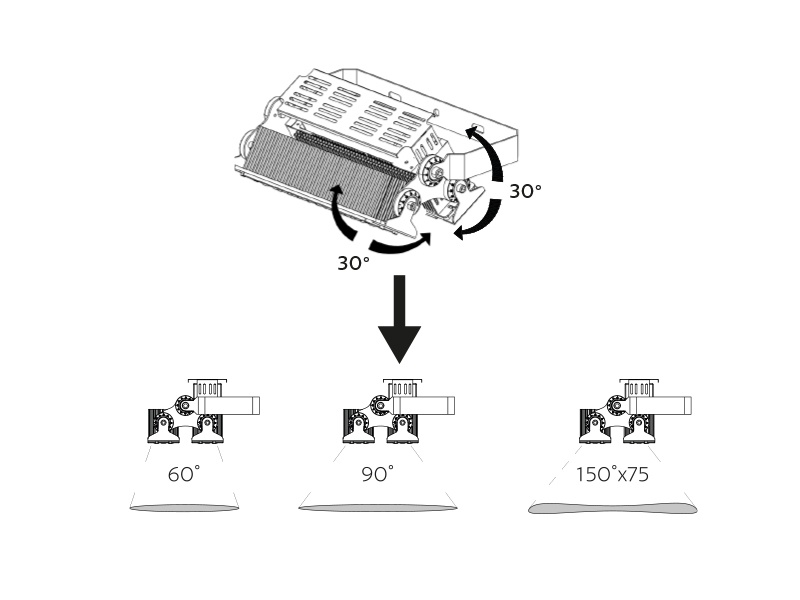 30°

30°

60°

90°

150°x75