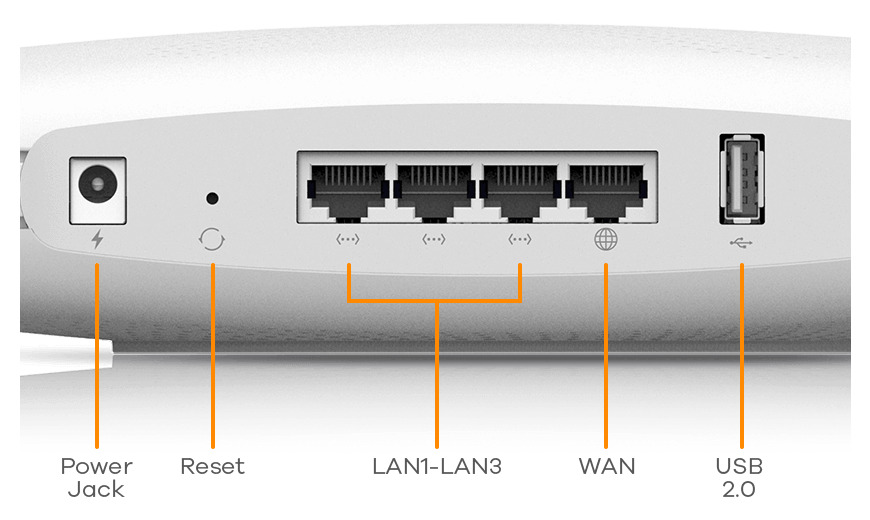 Power Jack

Reset

LAN1-LAN3

WAN

USB 2.0