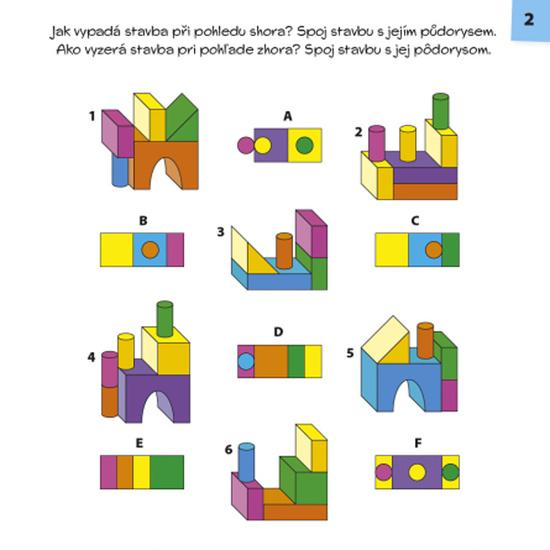 2

Jak vypadá stavba při pohledu shora? Spoj stavbu s jejím půdorysem.
Ako vyzerá stavba pri pohľade zhora? Spoj stavbu s jej pôdorysom.

1

A

2

B

3

C

4

D

5

E

6

F