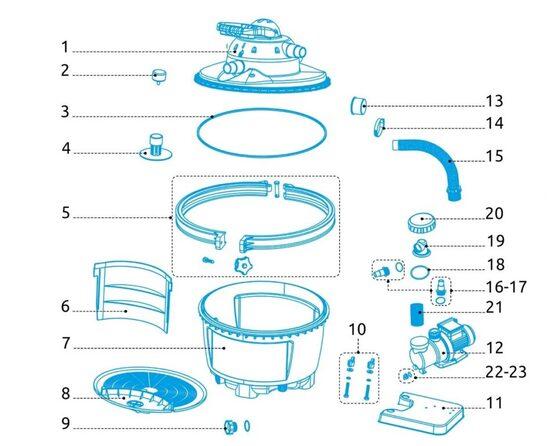 1
2
3
4
5
6
7
8
9
10
13
14
15
20
19
18
16-17
21
12
22-23
11