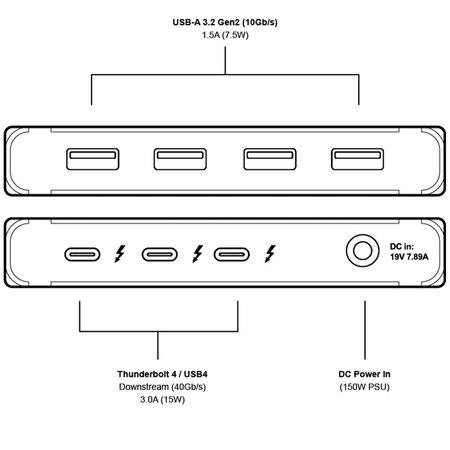 USB-A 3.2 Gen2 (10Gb/s)
1.5A (7.5W)

DC in:
19V 7.89A

Thunderbolt 4 / USB4
Downstream (40Gb/s)
3.0A (15W)

DC Power In
(150W PSU)