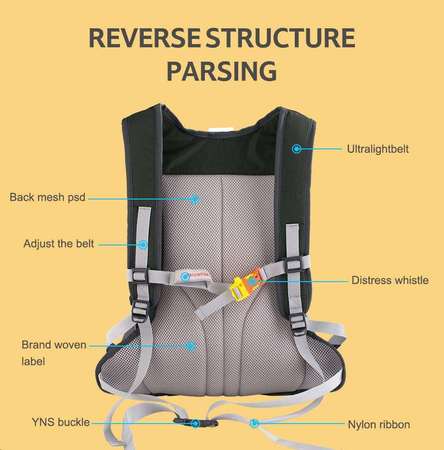 REVERSE STRUCTURE PARSING

Ultralightbelt

Back mesh psd

Adjust the belt

Distress whistle

Brand woven label

YNS buckle

Nylon ribbon