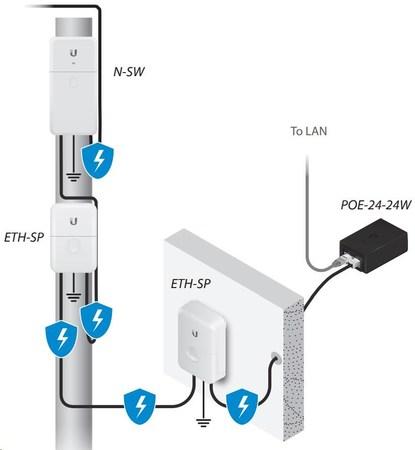 N-SW

To LAN

POE-24-24W

ETH-SP

ETH-SP